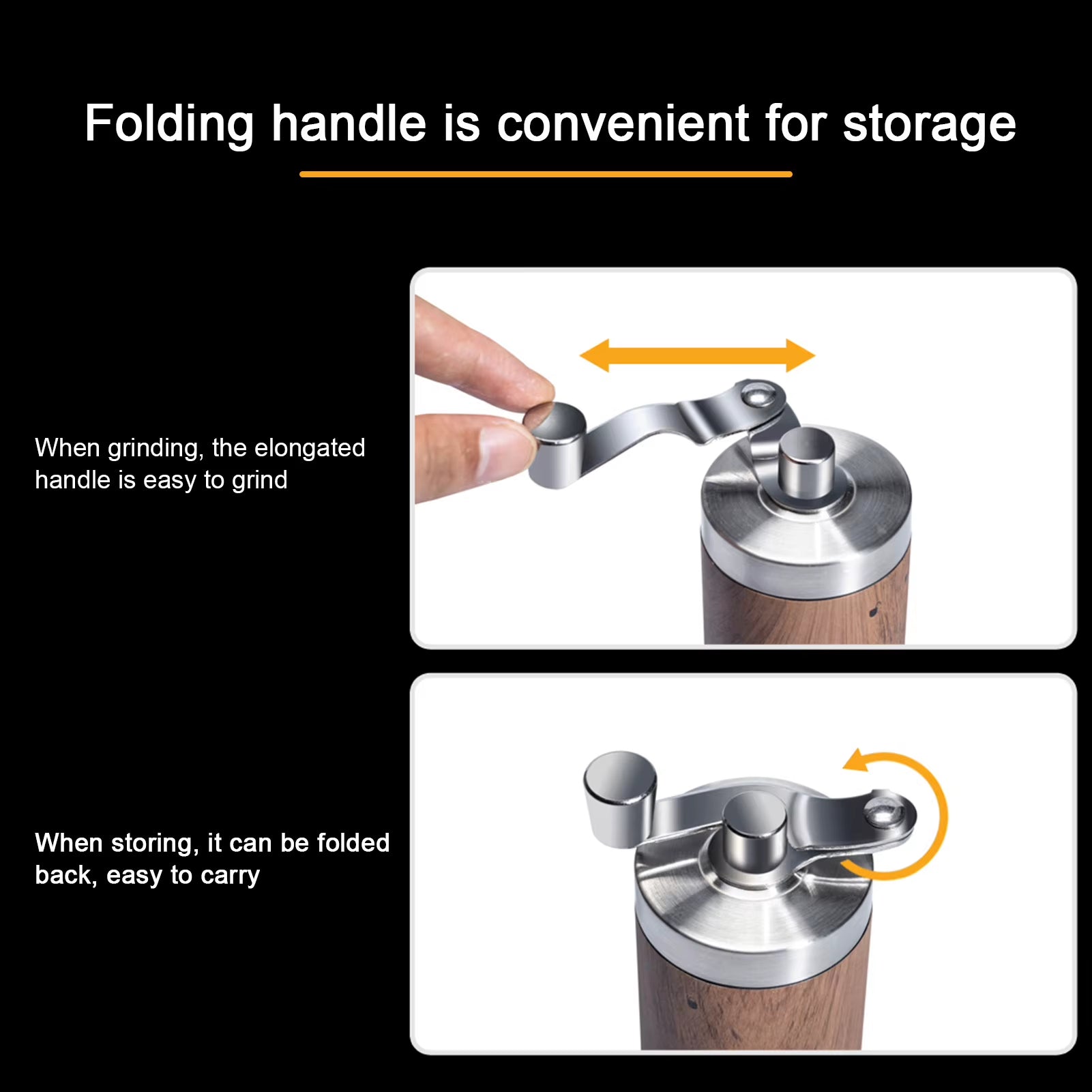 Folding handle is convenient for storage

When grinding, the elongated handle is easy to grind

When storing, it can be folded back, easy to carry